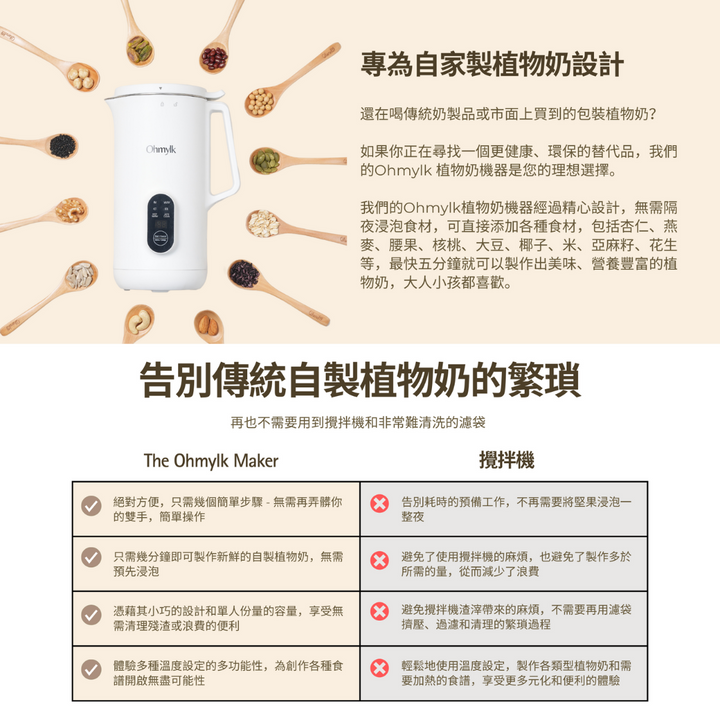 Ohmylk

專為自家製植物奶設計

還在喝傳統奶製品或市面上買到的包裝植物奶？

如果你正在尋找一個更健康、環保的替代品，我們的Ohmylk 植物奶機器是您的理想選擇。

我們的Ohmylk植物奶機器經過精心設計，無需隔夜浸泡食材，可直接添加各種食材，包括杏仁、燕麥、腰果、核桃、大豆、椰子、米、亞麻籽、花生等，最快五分鐘就可以製作出美味、營養豐富的植物奶，大人小孩都喜歡。

告別傳統自製植物奶的繁瑣

再也不需要用到攪拌機和非常難清洗的濾袋

| The Ohmylk Maker | 攪拌機 |
|---|---|
| 絕對方便，只需幾個簡單步驟 - 無需再弄髒你的雙手，簡單操作 | 告別耗時的預備工作，不再需要將堅果浸泡一整夜 |
| 只需幾分鐘即可製作新鮮的自製植物奶，無需預先浸泡 | 避免了使用攪拌機的麻煩，也避免了製作多於所需的量，從而減少了浪費 |
| 憑藉其小巧的設計和單人份量的容量，享受無需清理殘渣或浪費的便利 | 避免攪拌機渣滓帶來的麻煩，不需要再用濾袋擠壓、過濾和清理的繁瑣過程 |
| 體驗多種溫度設定的多功能性，為創作各種食譜開啟無盡可能性 | 輕鬆地使用溫度設定，製作各類型植物奶和需要加熱的食譜，享受更多元化和便利的體驗 |